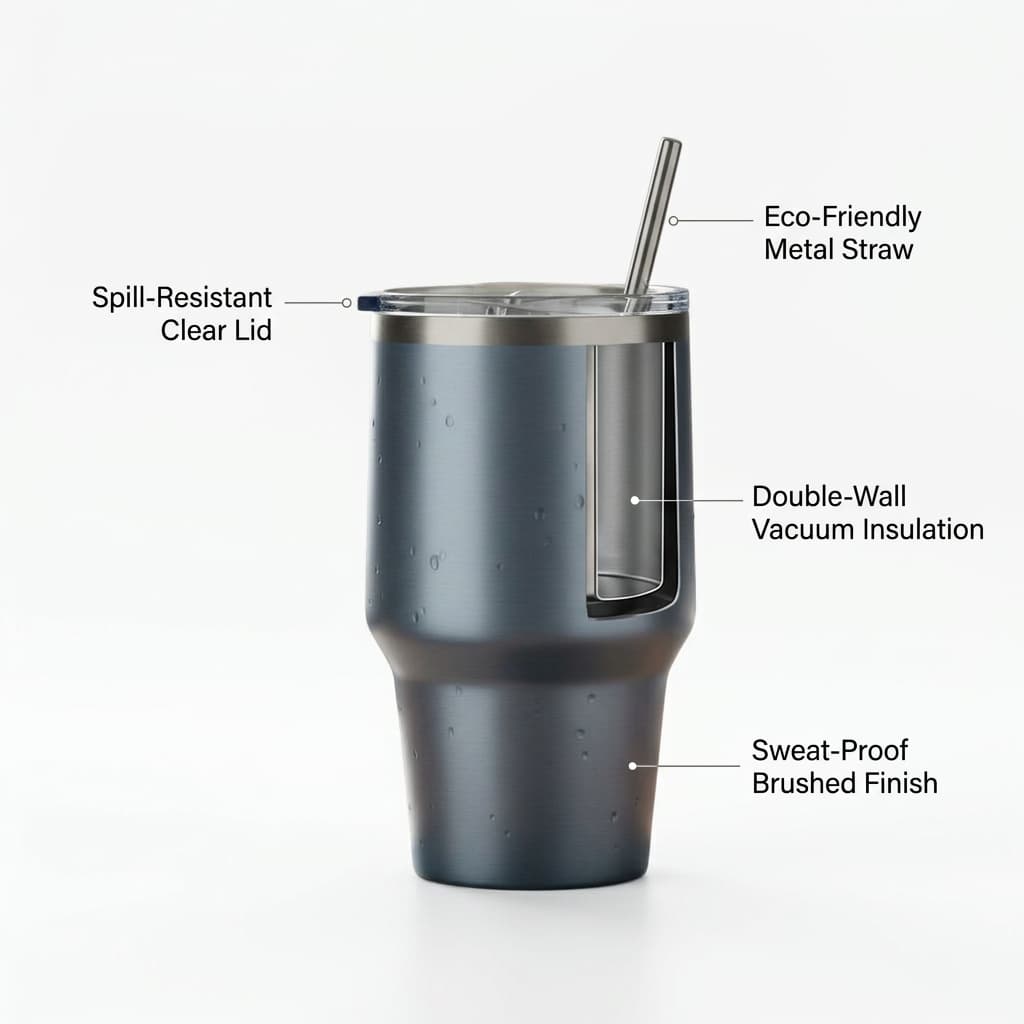 Eco-Friendly Metal Straw

Spill-Resistant Clear Lid

Double-Wall Vacuum Insulation

Sweat-Proof Brushed Finish